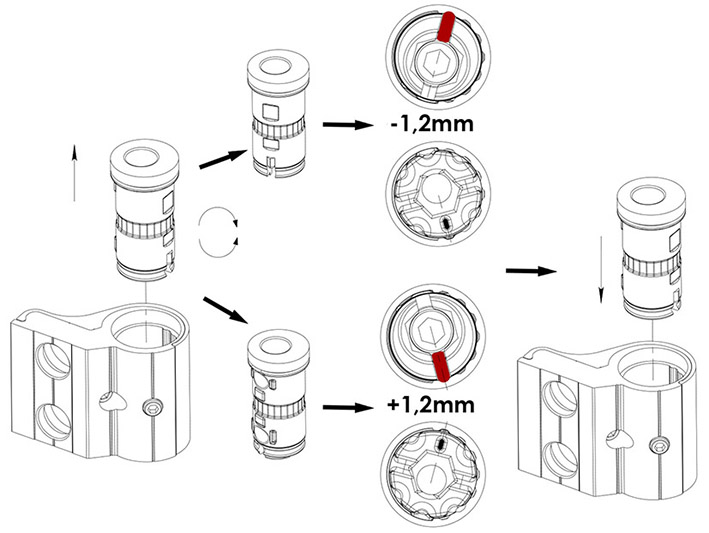 -1,2mm

+1,2mm